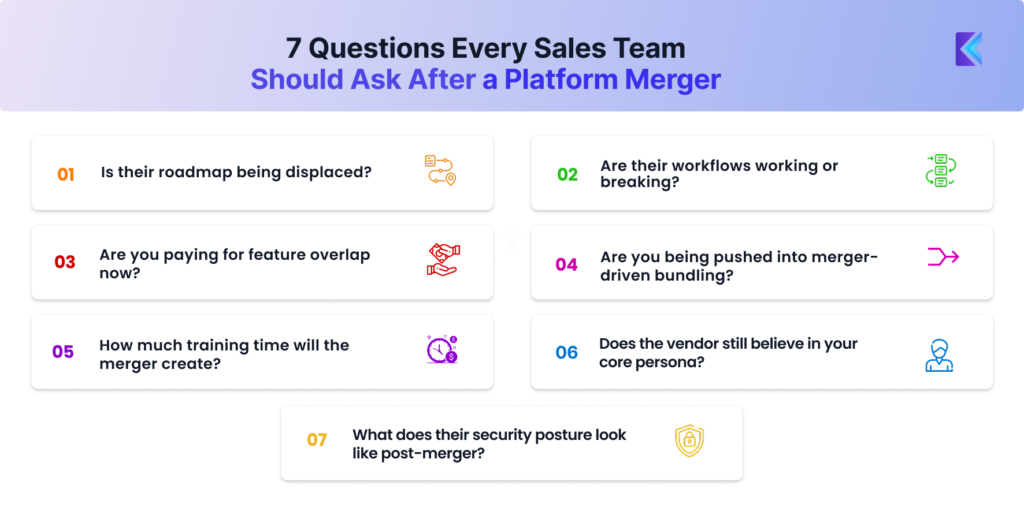 7 Questions Every Sales Team
Should Ask After a Platform Merger

01 Is their roadmap being displaced?

02 Are their workflows working or breaking?

03 Are you paying for feature overlap now?

04 Are you being pushed into merger-driven bundling?

05 How much training time will the merger create?

06 Does the vendor still believe in your core persona?

07 What does their security posture look like post-merger?